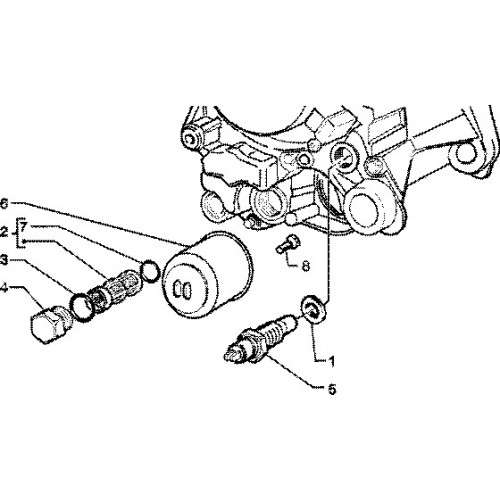 6
2
7
3
4
8
1
5